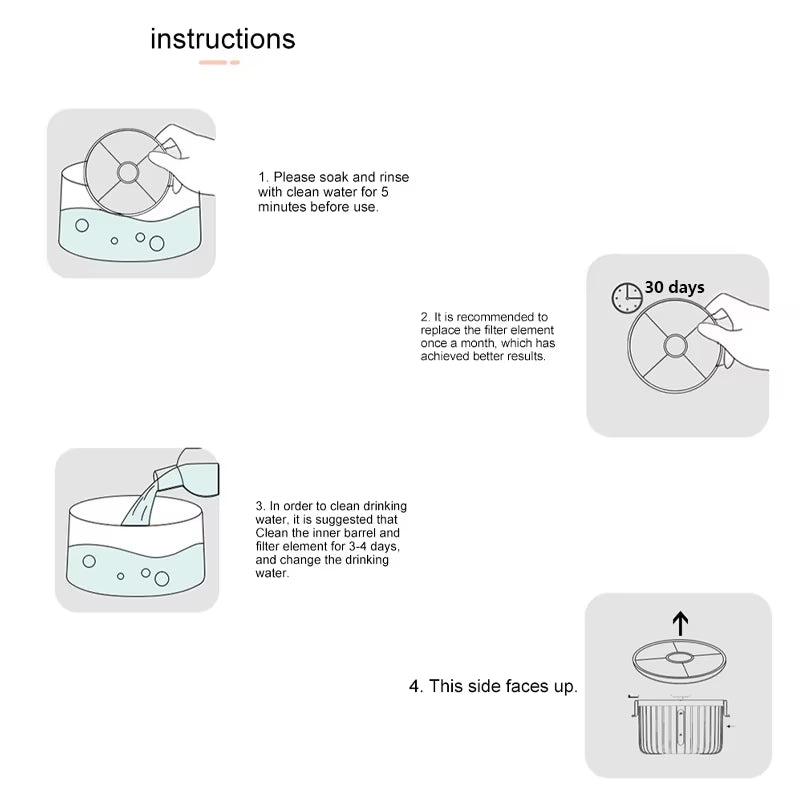 instructions

1. Please soak and rinse with clean water for 5 minutes before use.

30 days

2. It is recommended to replace the filter element once a month, which has achieved better results.

3. In order to clean drinking water, it is suggested that Clean the inner barrel and filter element for 3-4 days, and change the drinking water.

4. This side faces up.